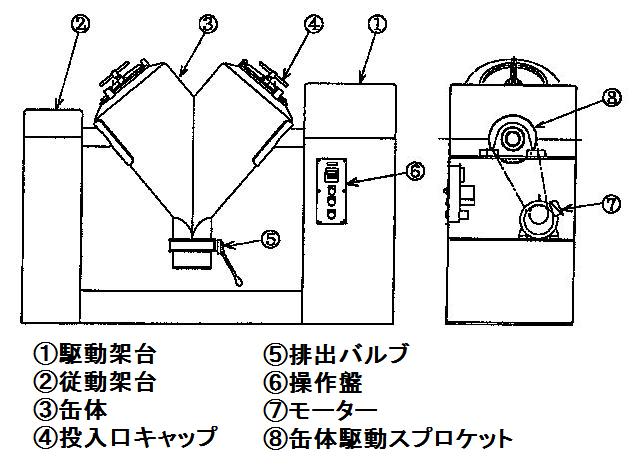 ②
③
④
①
⑧
⑥
⑦
⑤

①駆動架台
②従動架台
③缶体
④投入口キャップ

⑤排出バルブ
⑥操作盤
⑦モーター
⑧缶体駆動スプロケット