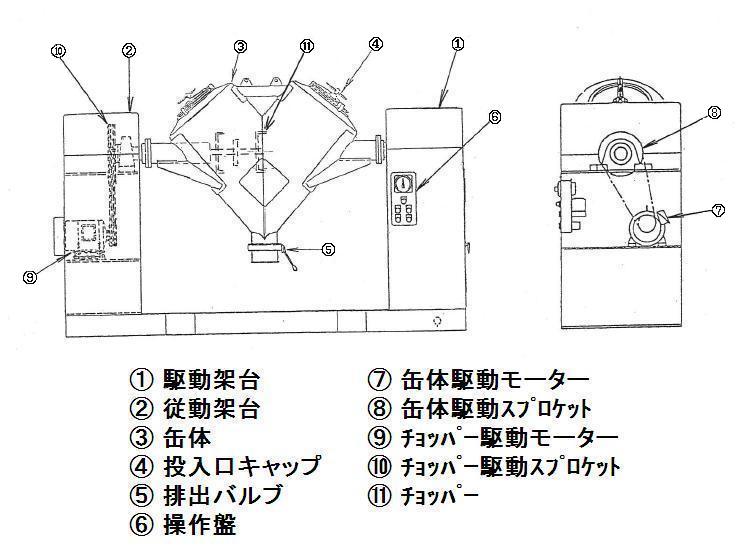 ⑩ ② ③ ⑪ ④ ①

⑥

⑤

⑨

⑧

⑦

① 駆動架台
② 従動架台
③ 缶体
④ 投入口キャップ
⑤ 排出バルブ
⑥ 操作盤

⑦ 缶体駆動モーター
⑧ 缶体駆動スプロケット
⑨ チョッパー駆動モーター
⑩ チョッパー駆動スプロケット
⑪ チョッパー