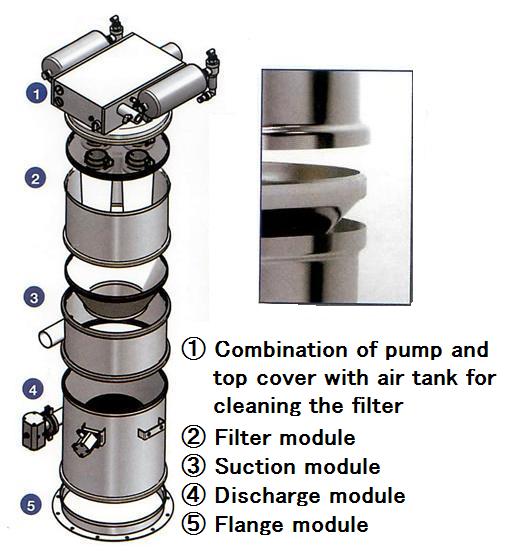 1
2
3
4
5

① Combination of pump and top cover with air tank for cleaning the filter
② Filter module
③ Suction module
④ Discharge module
⑤ Flange module