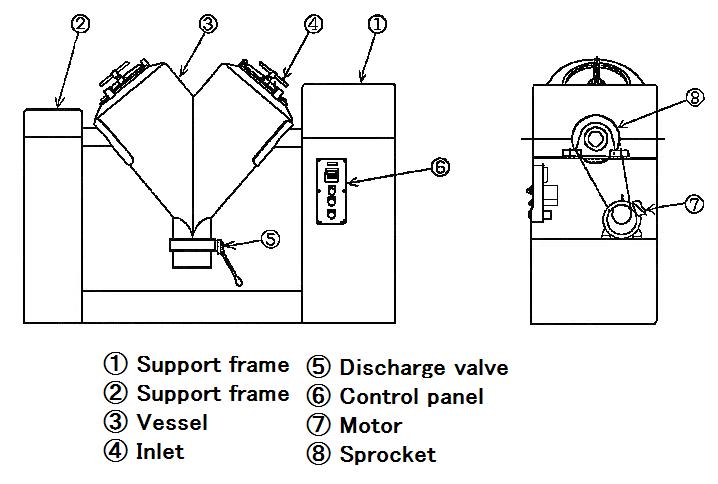 ② ③ ④ ①

⑥

⑤

⑧

⑦

① Support frame
② Support frame
③ Vessel
④ Inlet

⑤ Discharge valve
⑥ Control panel
⑦ Motor
⑧ Sprocket