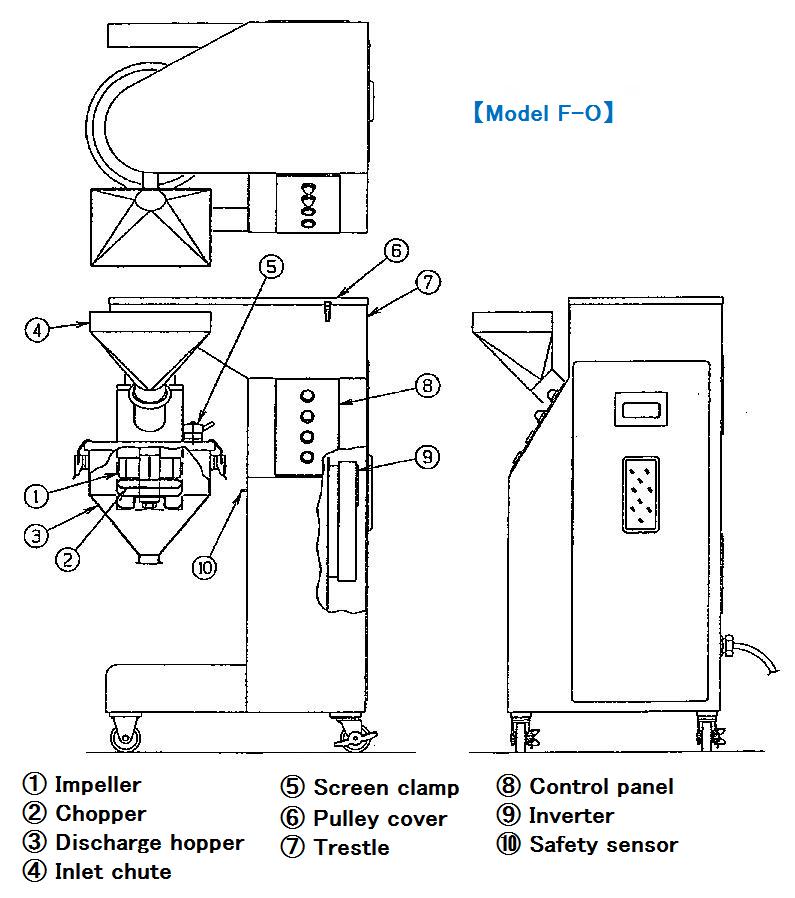 【Model F-O】

⑤ ⑥ ⑦

④

⑧

⑨

①

③

②

⑩

① Impeller
② Chopper
③ Discharge hopper
④ Inlet chute

⑤ Screen clamp
⑥ Pulley cover
⑦ Trestle

⑧ Control panel
⑨ Inverter
⑩ Safety sensor