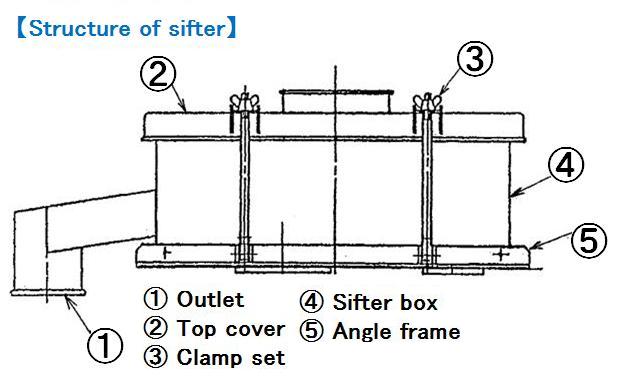 【Structure of sifter】

②

③

④

⑤

①

① Outlet
② Top cover
③ Clamp set
④ Sifter box
⑤ Angle frame