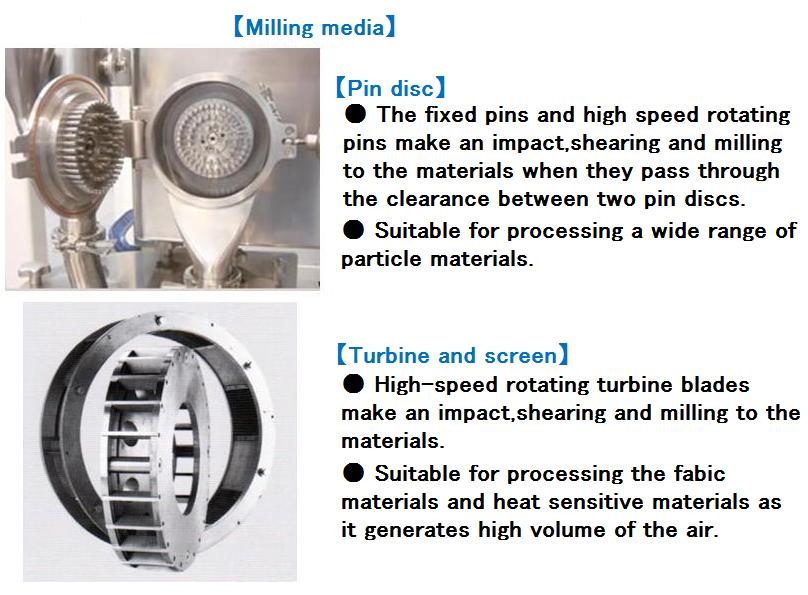 【Milling media】

【Pin disc】

● The fixed pins and high speed rotating pins make an impact,shearing and milling to the materials when they pass through the clearance between two pin discs.

● Suitable for processing a wide range of particle materials.

【Turbine and screen】

● High-speed rotating turbine blades make an impact,shearing and milling to the materials.

● Suitable for processing the fabic materials and heat sensitive materials as it generates high volume of the air.